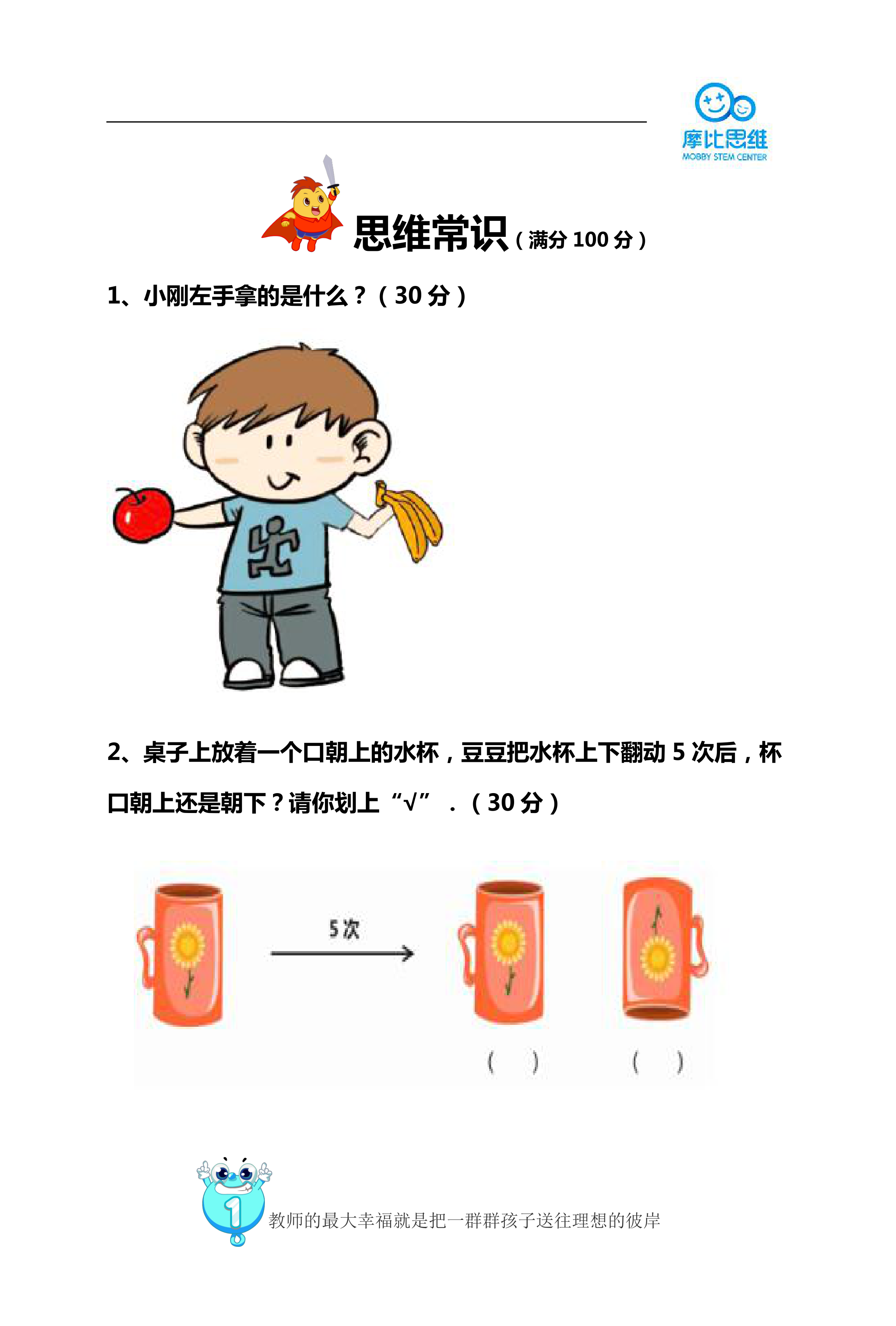 摩比思维
MOBBY STEM CENTER

思维常识（满分 100 分）

1、小刚左手拿的是什么？（30 分）

2、桌子上放着一个口朝上的水杯，豆豆把水杯上下翻动 5 次后，杯口朝上还是朝下？请你划上“√”．（30 分）

5 次

（ ） （ ）

1

教师的最大幸福就是把一群群孩子送往理想的彼岸